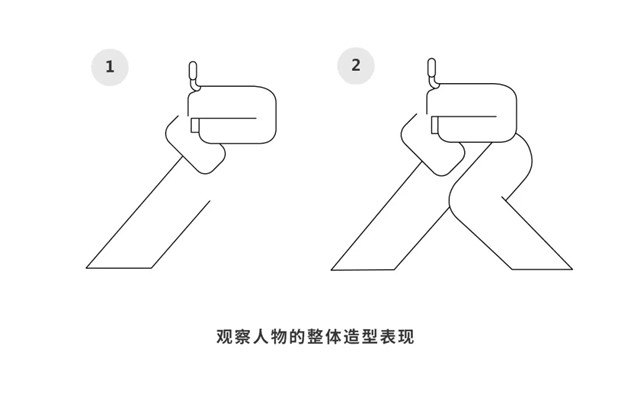 1

2

观察人物的整体造型表现