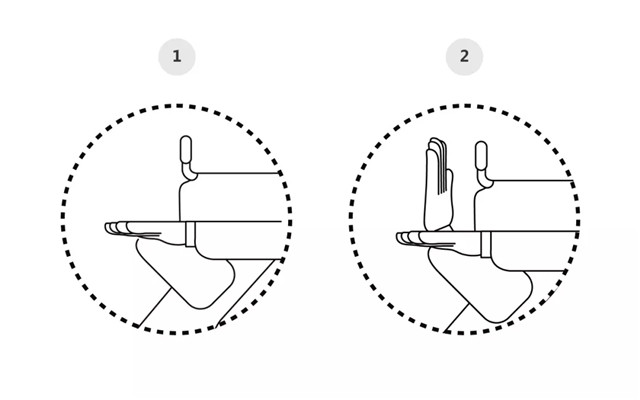 1

2