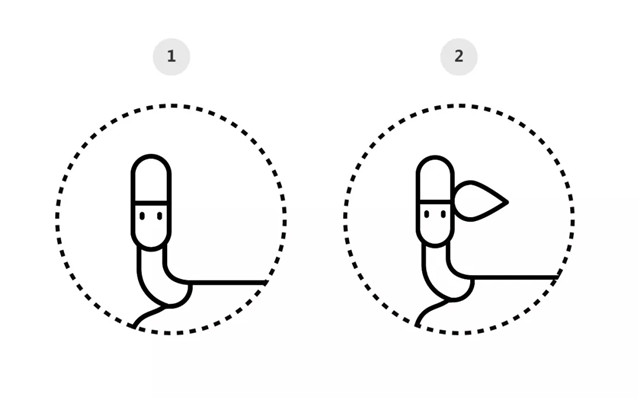 1

2