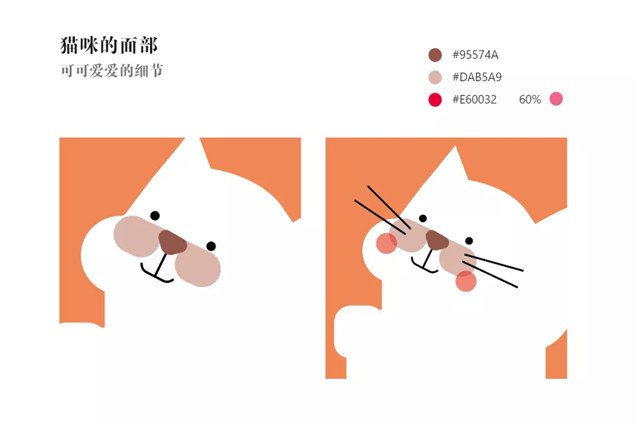 猫咪的面部
可可爱爱的细节

#95574A
#DAB5A9
#E60032 60%