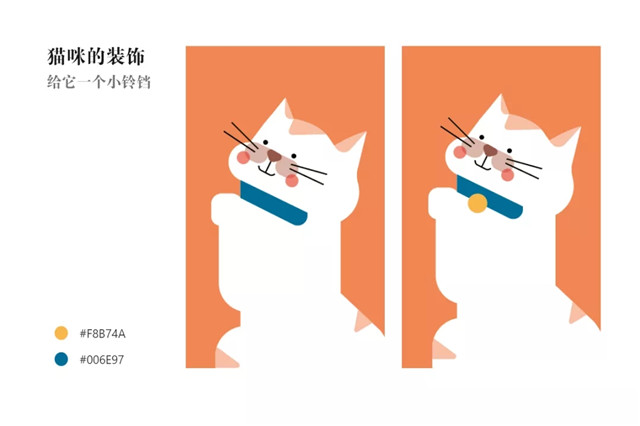 猫咪的装饰
给它一个小铃铛

#F8B74A
#006E97